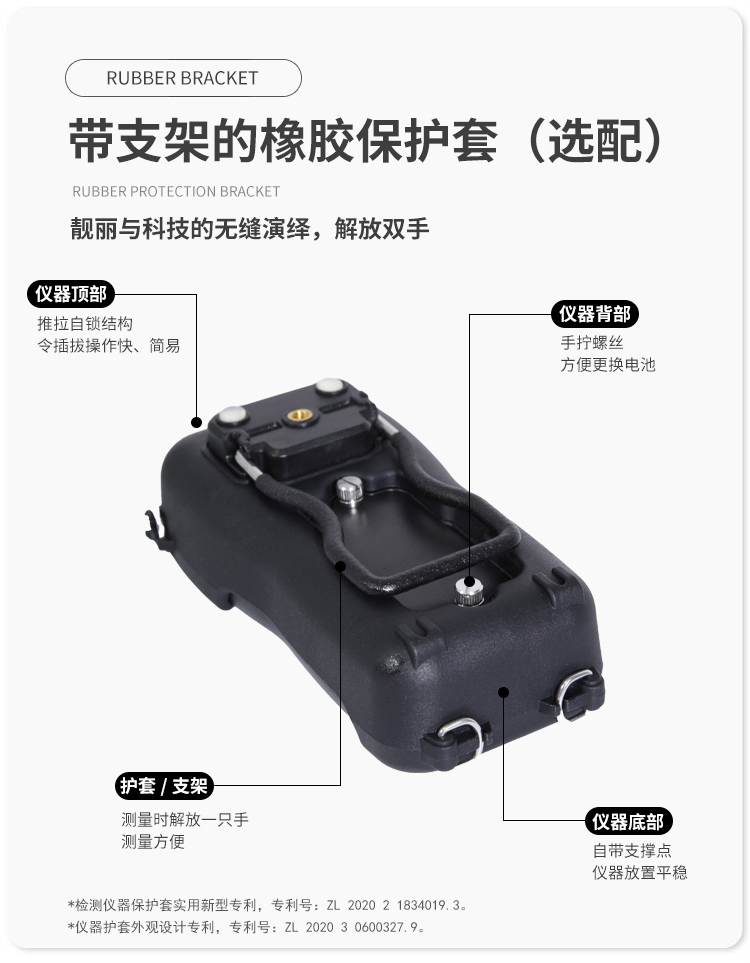 RUBBER BRACKET

带支架的橡胶保护套（选配）

RUBBER PROTECTION BRACKET

靓丽与科技的无缝演绎，解放双手

仪器顶部
推拉自锁结构
令插拔操作快、简易

仪器背部
手拧螺丝
方便更换电池

护套 / 支架
测量时解放一只手
测量方便

仪器底部
自带支撑点
仪器放置平稳

*检测仪器保护套实用新型专利，专利号：ZL 2020 2 1834019.3。
*仪器护套外观设计专利，专利号：ZL 2020 3 0600327.9。