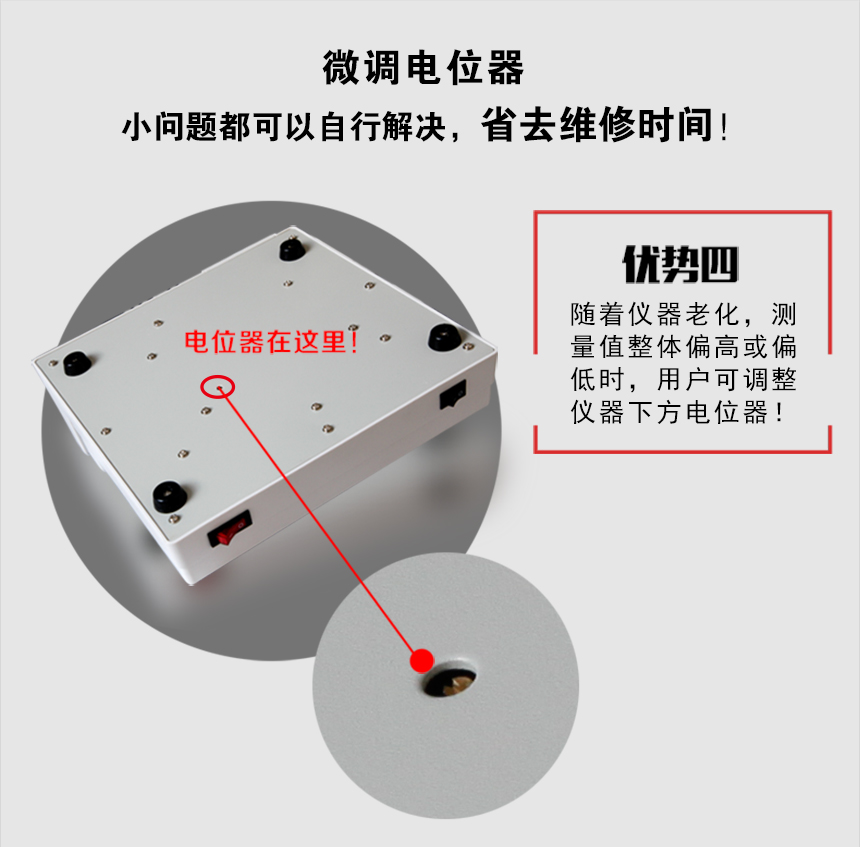 微调电位器

小问题都可以自行解决，省去维修时间！

电位器在这里！

优势四

随着仪器老化，测量值整体偏高或偏低时，用户可调整仪器下方电位器！